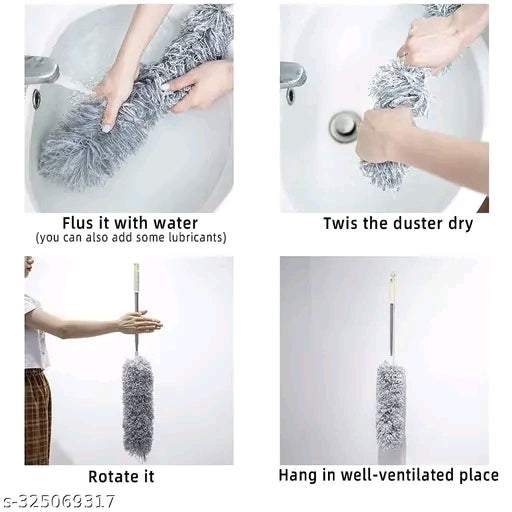 Flus it with water
(you can also add some lubricants)

Twis the duster dry

Rotate it

Hang in well-ventilated place

s-325069317